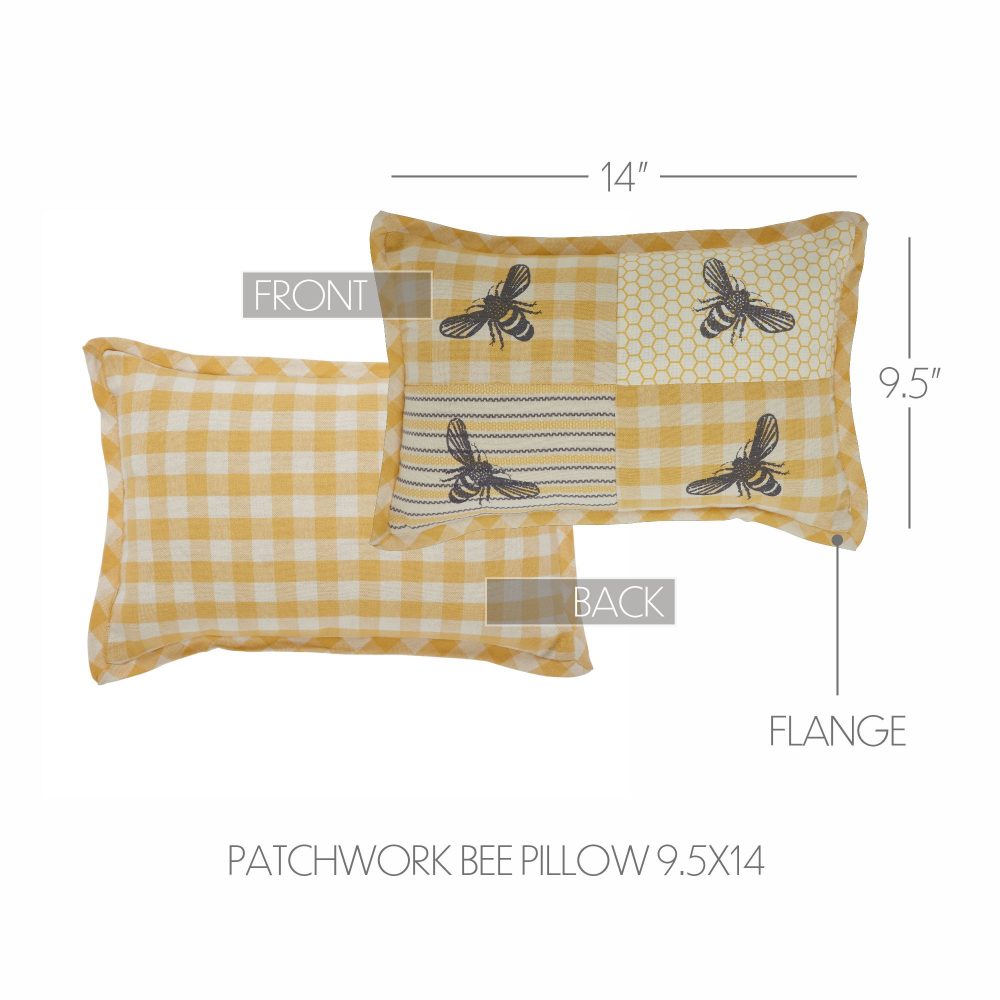 14"

FRONT

9.5"

BACK

FLANGE

PATCHWORK BEE PILLOW 9.5X14