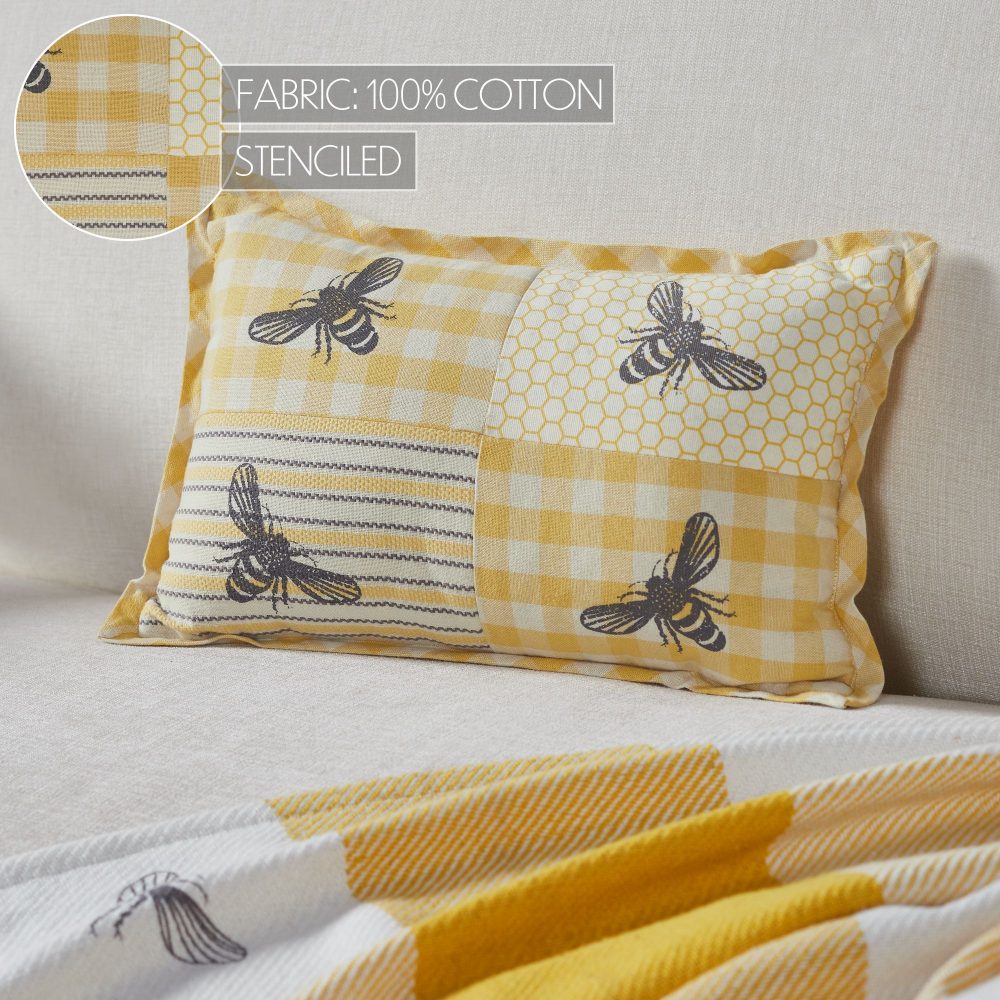 FABRIC: 100% COTTON
STENCILED