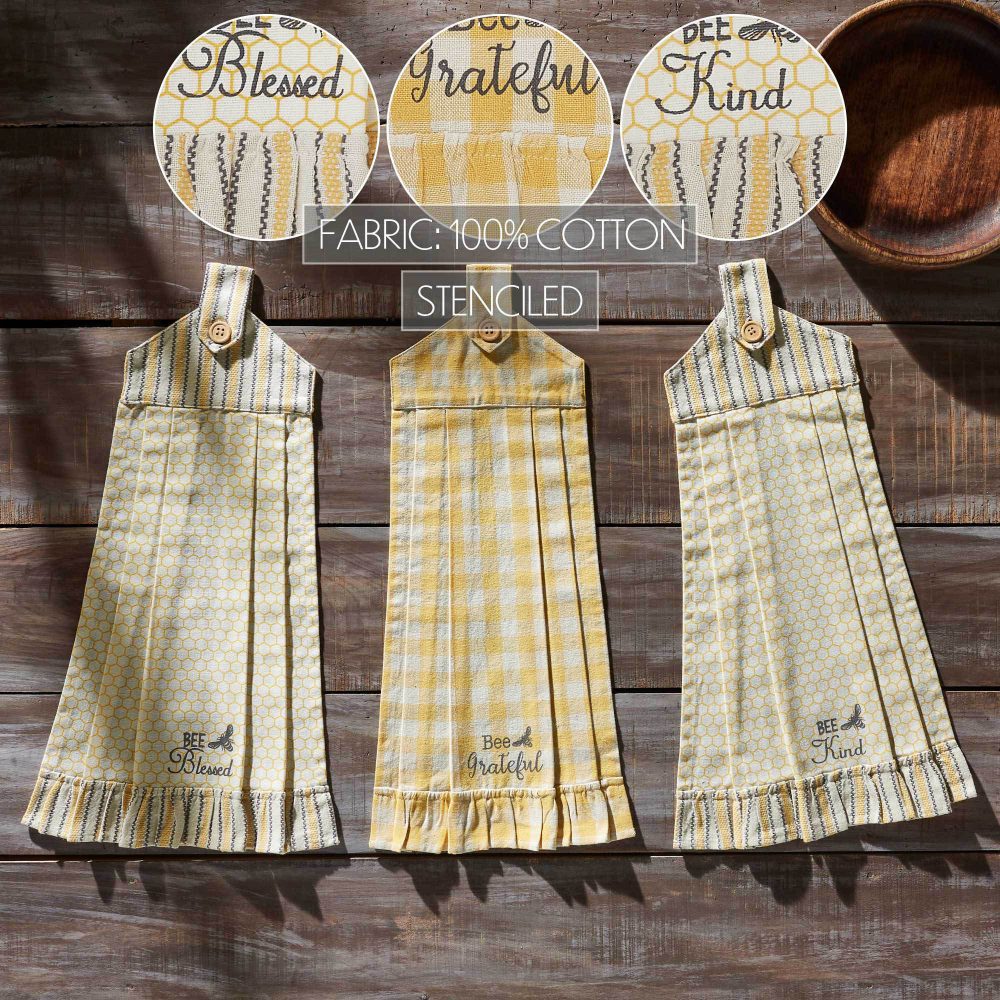 BEE Blessed

Bee Grateful

BEE Kind

FABRIC: 100% COTTON

STENCILED

BEE Blessed

Bee Grateful

BEE Kind