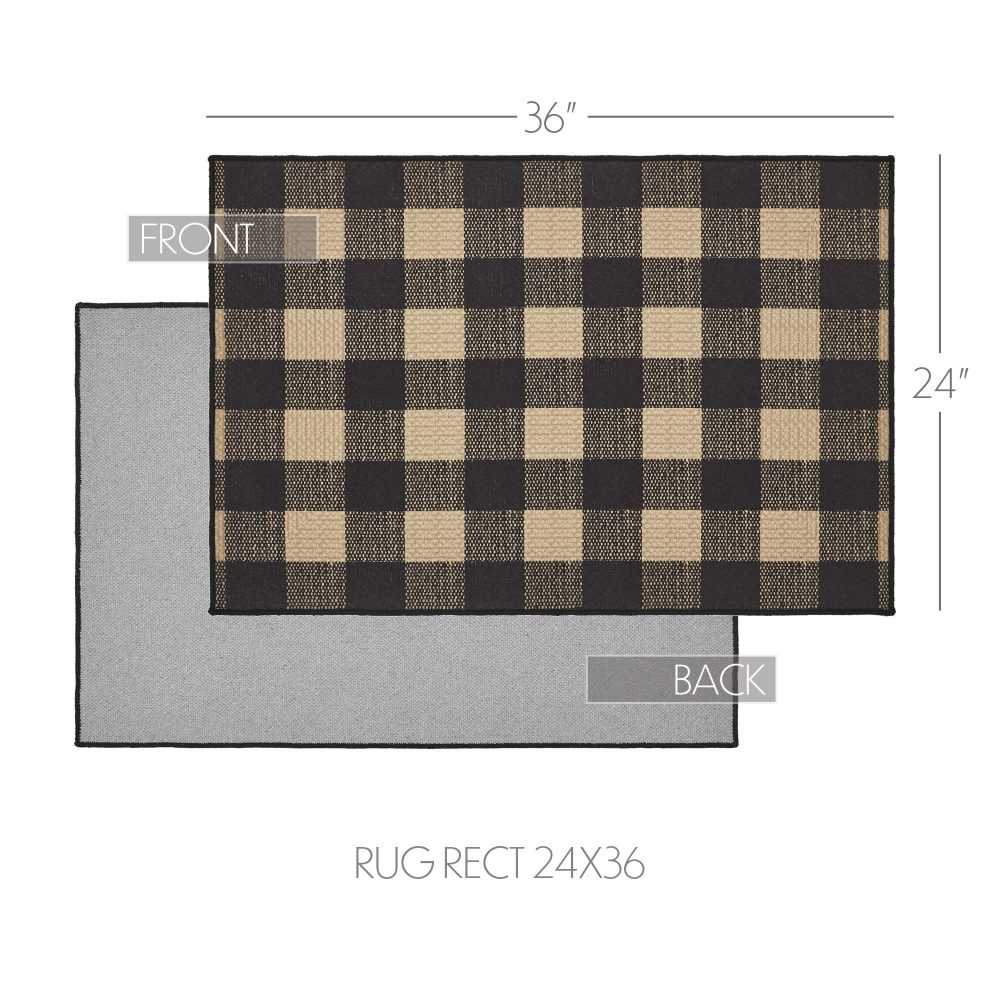 36"

FRONT

24"

BACK

RUG RECT 24X36