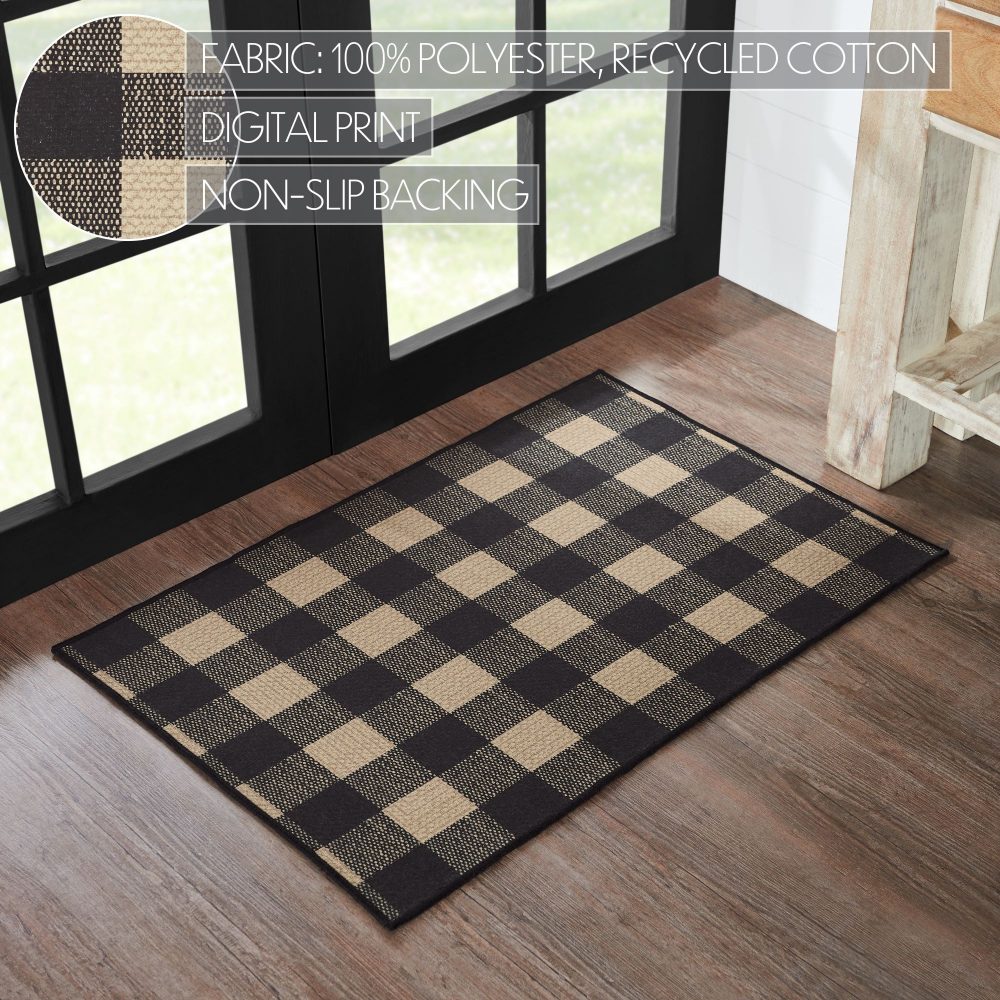 FABRIC: 100% POLYESTER, RECYCLED COTTON

DIGITAL PRINT

NON-SLIP BACKING