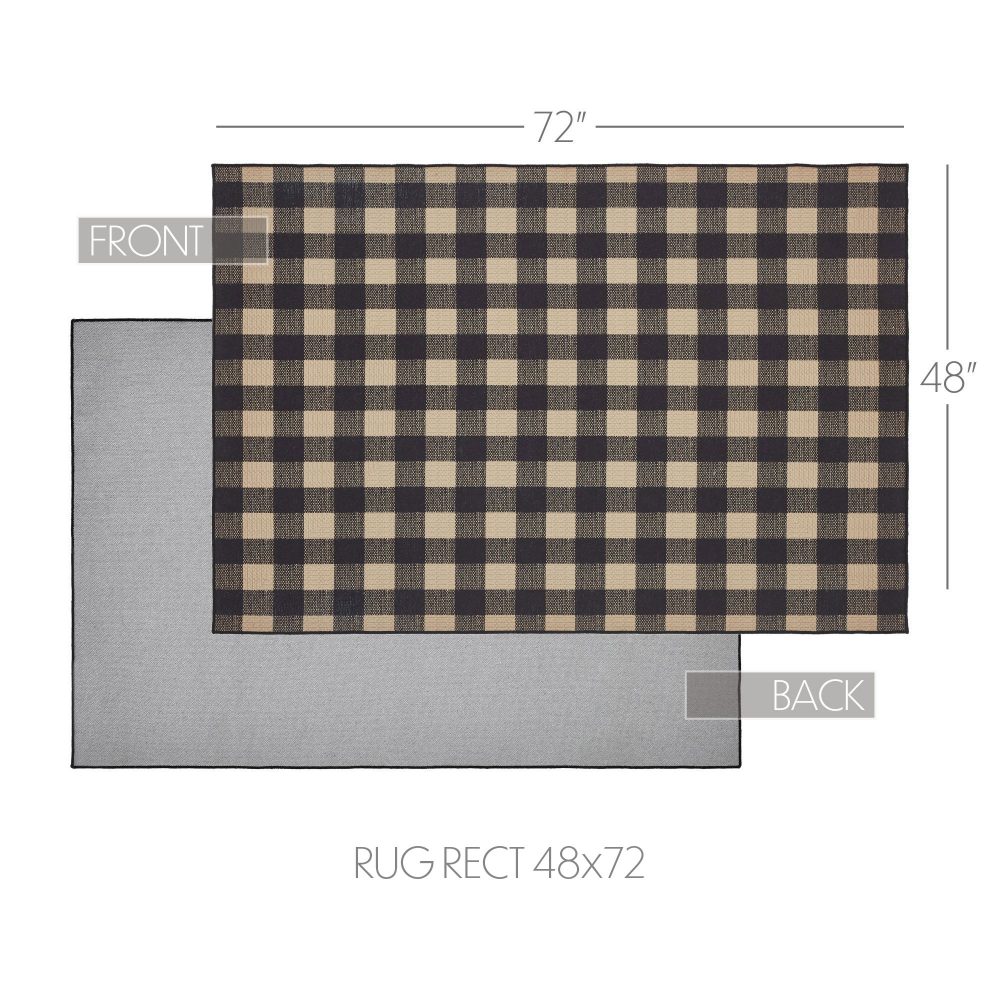 72″

FRONT

48″

BACK

RUG RECT 48x72