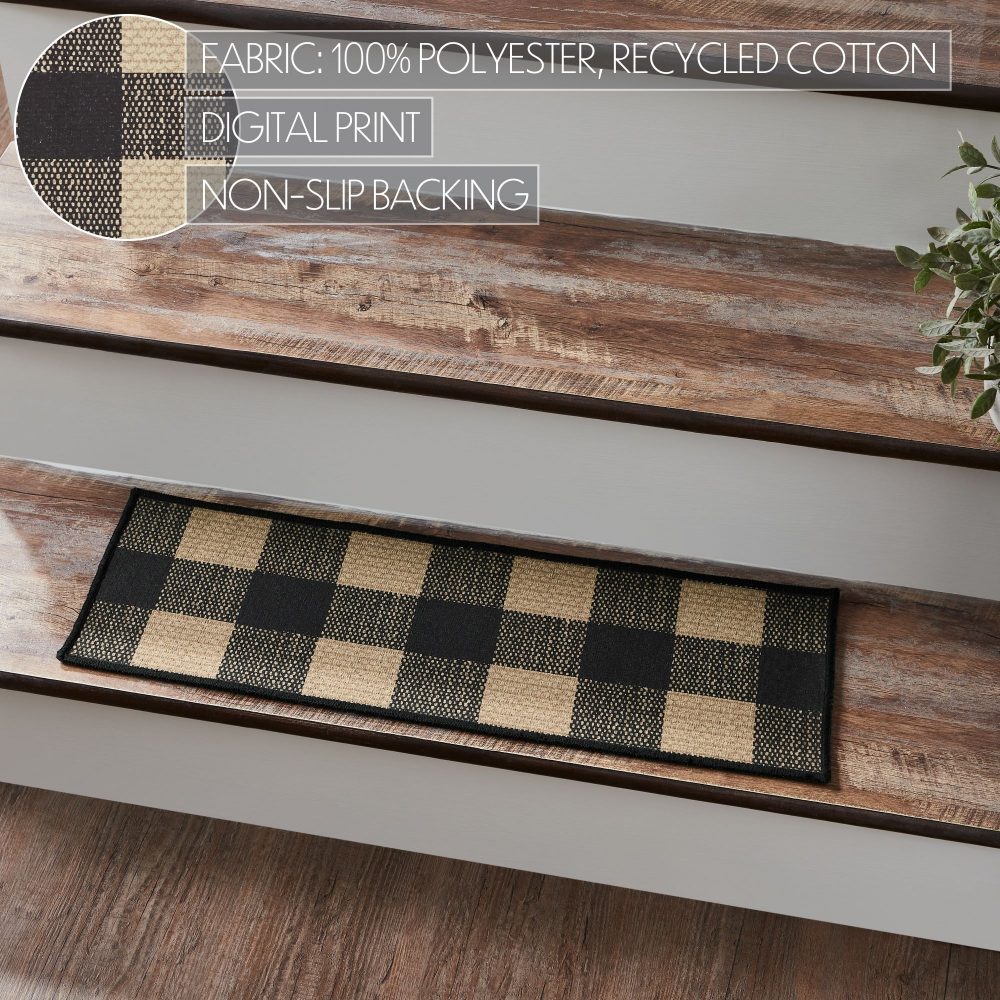 FABRIC: 100% POLYESTER, RECYCLED COTTON

DIGITAL PRINT

NON-SLIP BACKING